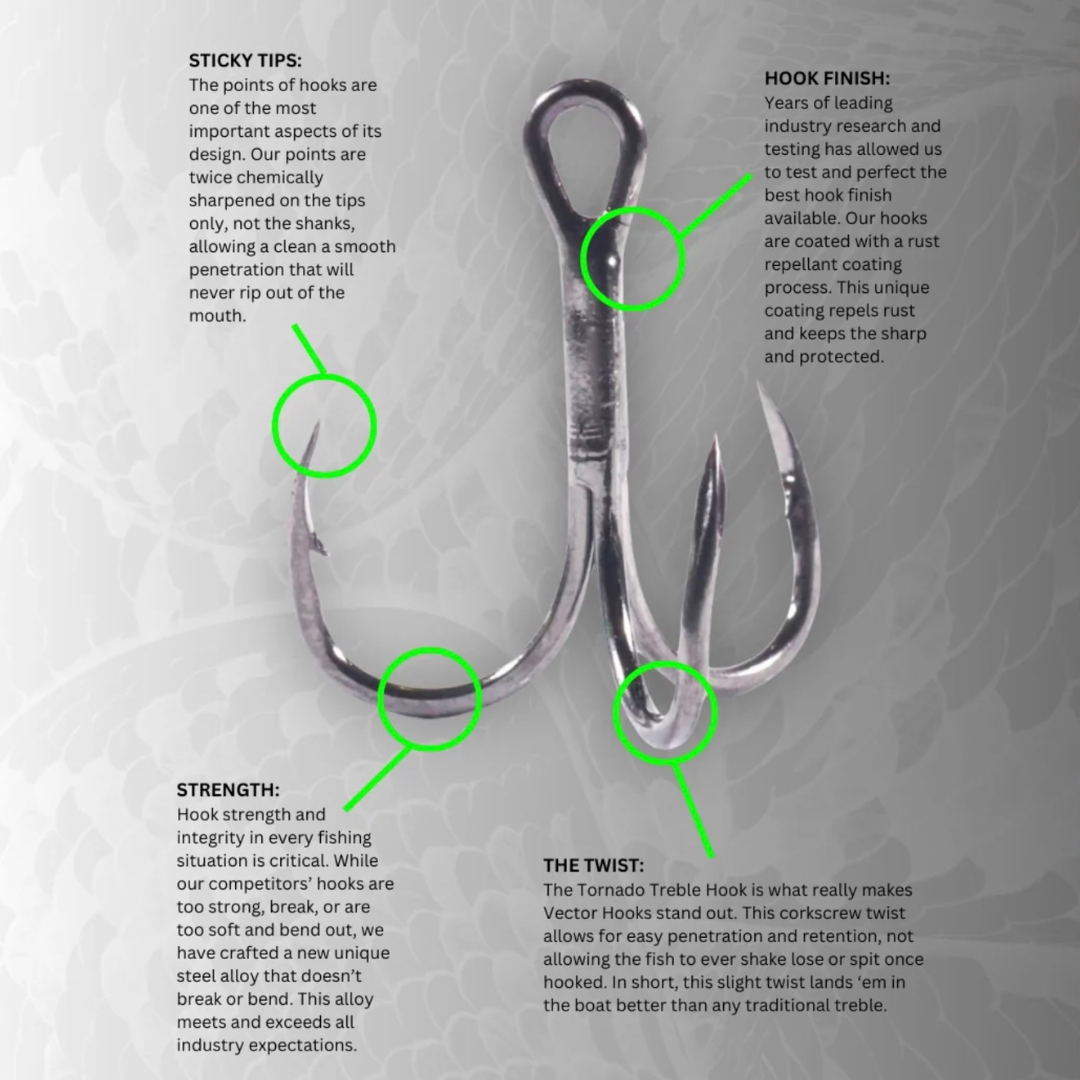 STICKY TIPS:
The points of hooks are one of the most important aspects of its design. Our points are twice chemically sharpened on the tips only, not the shanks, allowing a clean a smooth penetration that will never rip out of the mouth.

HOOK FINISH:
Years of leading industry research and testing has allowed us to test and perfect the best hook finish available. Our hooks are coated with a rust repellant coating process. This unique coating repels rust and keeps the sharp and protected.

STRENGTH:
Hook strength and integrity in every fishing situation is critical. While our competitors' hooks are too strong, break, or are too soft and bend out, we have crafted a new unique steel alloy that doesn't break or bend. This alloy meets and exceeds all industry expectations.

THE TWIST:
The Tornado Treble Hook is what really makes Vector Hooks stand out. This corkscrew twist allows for easy penetration and retention, not allowing the fish to ever shake lose or spit once hooked. In short, this slight twist lands 'em in the boat better than any traditional treble.